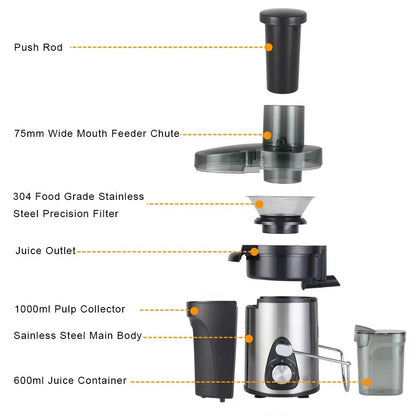 Push Rod

75mm Wide Mouth Feeder Chute

304 Food Grade Stainless Steel Precision Filter

Juice Outlet

1000ml Pulp Collector

Sainless Steel Main Body

600ml Juice Container