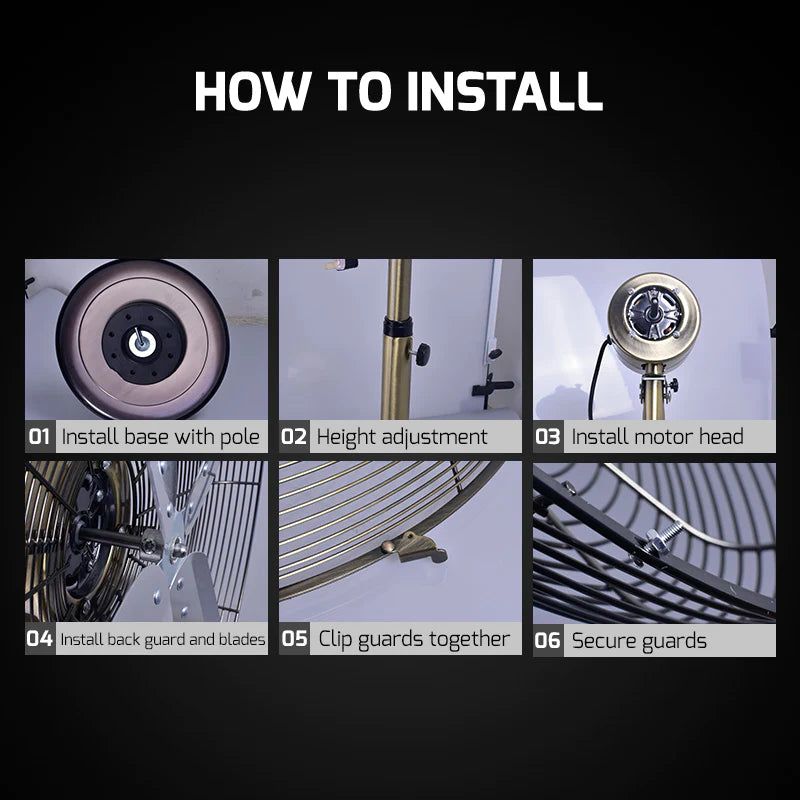 HOW TO INSTALL

01 Install base with pole

02 Height adjustment

03 Install motor head

04 Install back guard and blades

05 Clip guards together

06 Secure guards