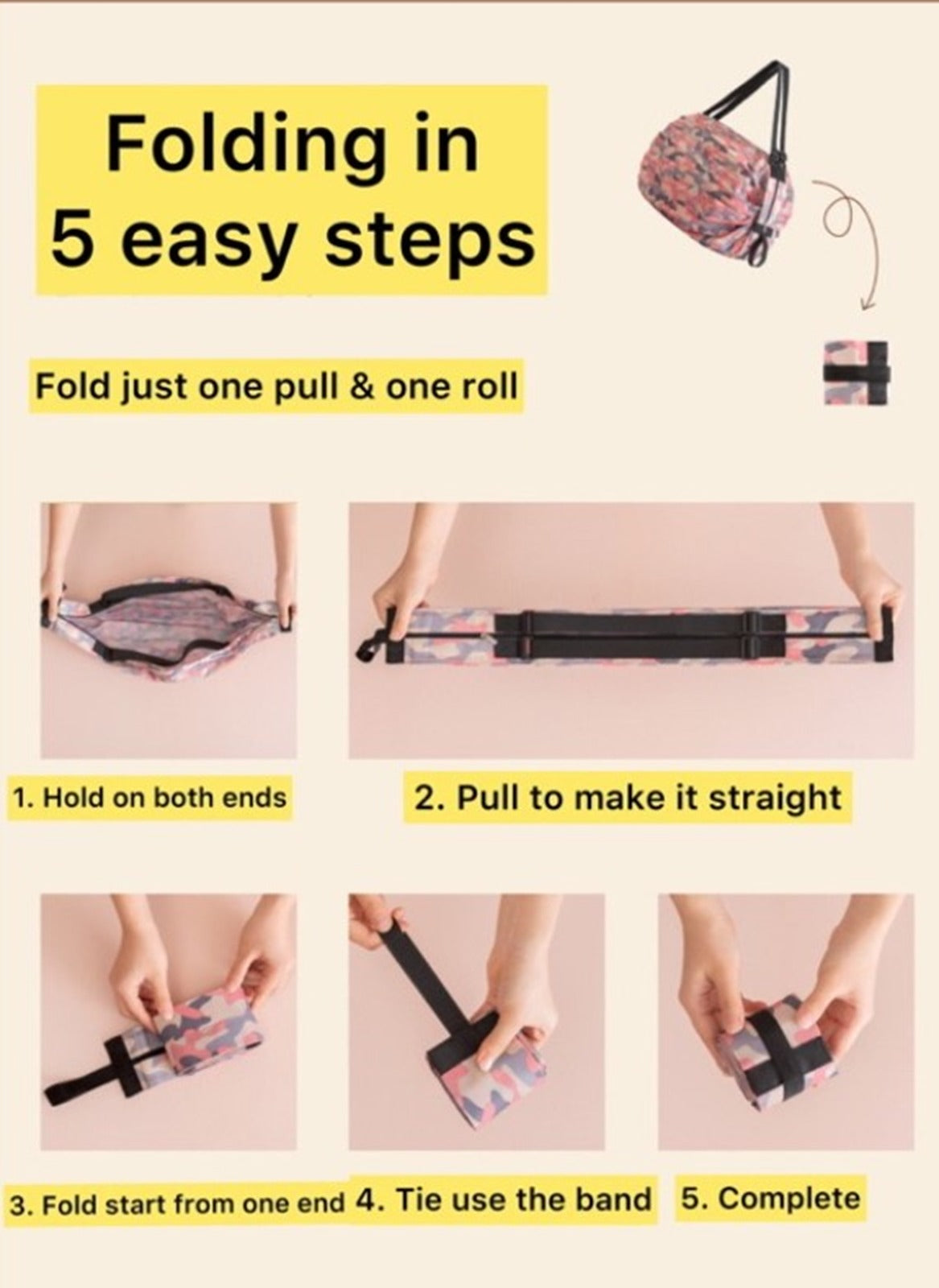 Folding in 5 easy steps

Fold just one pull & one roll

1. Hold on both ends

2. Pull to make it straight

3. Fold start from one end

4. Tie use the band

5. Complete