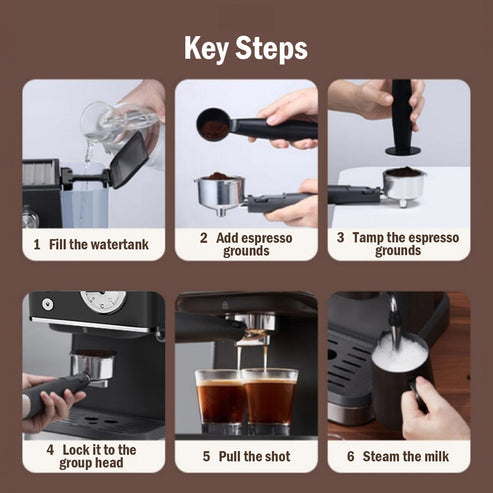 Key Steps

1 Fill the watertank

2 Add espresso grounds

3 Tamp the espresso grounds

4 Lock it to the group head

5 Pull the shot

6 Steam the milk