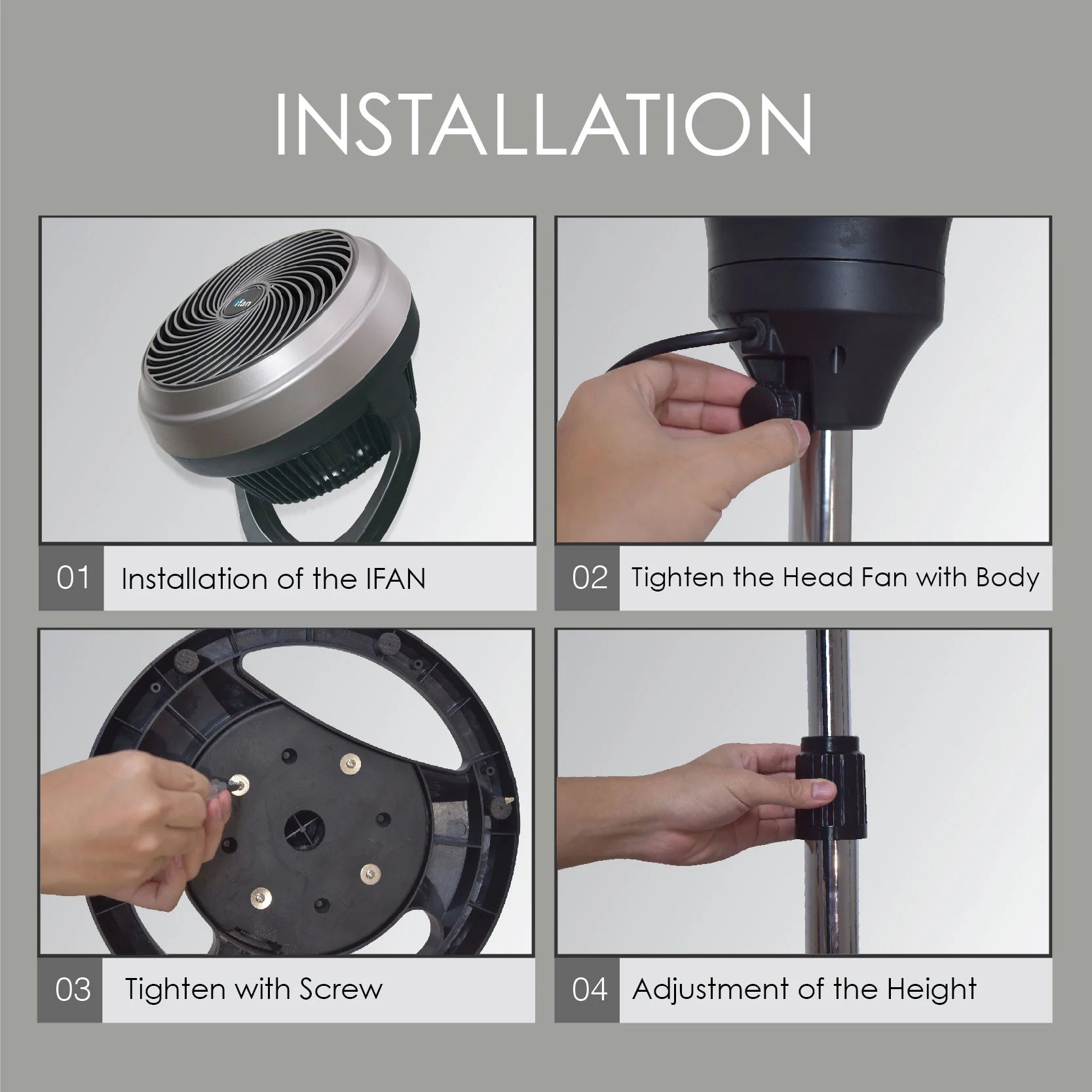 INSTALLATION

ifan

01 Installation of the IFAN

02 Tighten the Head Fan with Body

03 Tighten with Screw

04 Adjustment of the Height