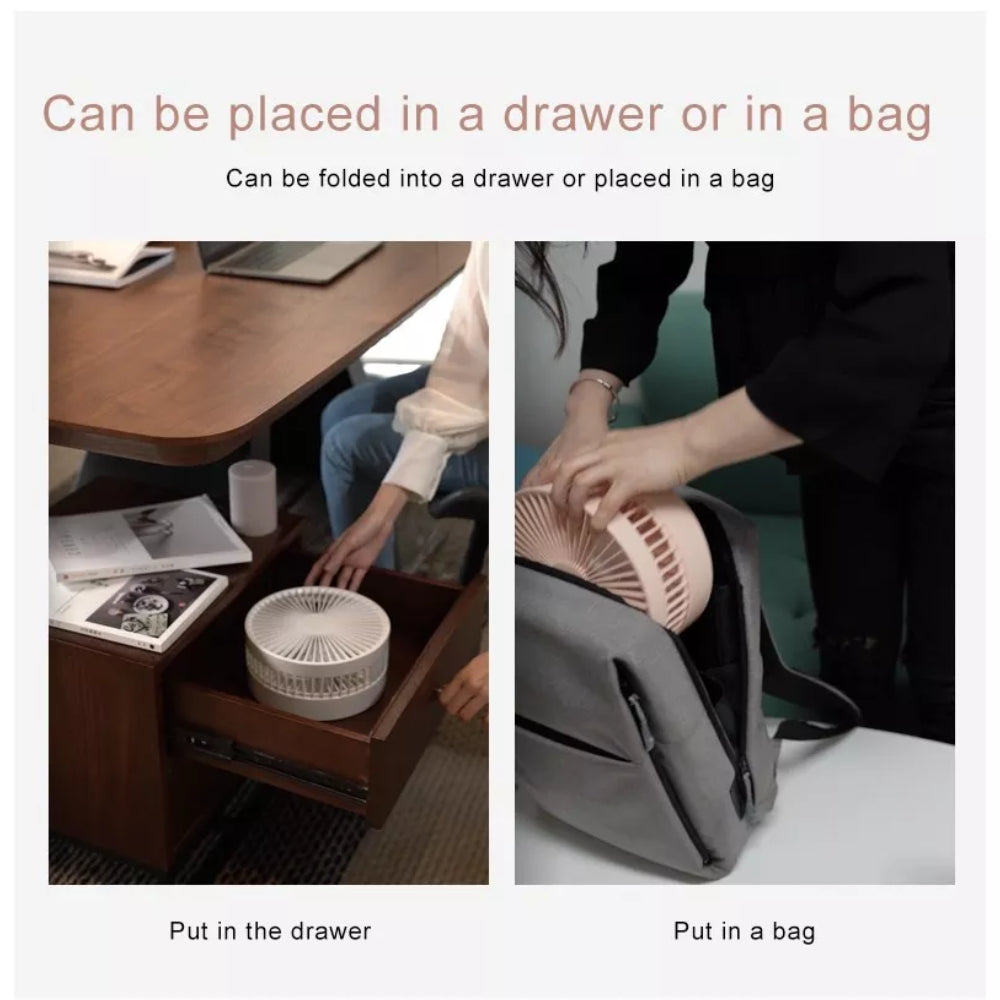 Can be placed in a drawer or in a bag

Can be folded into a drawer or placed in a bag

Put in the drawer

Put in a bag