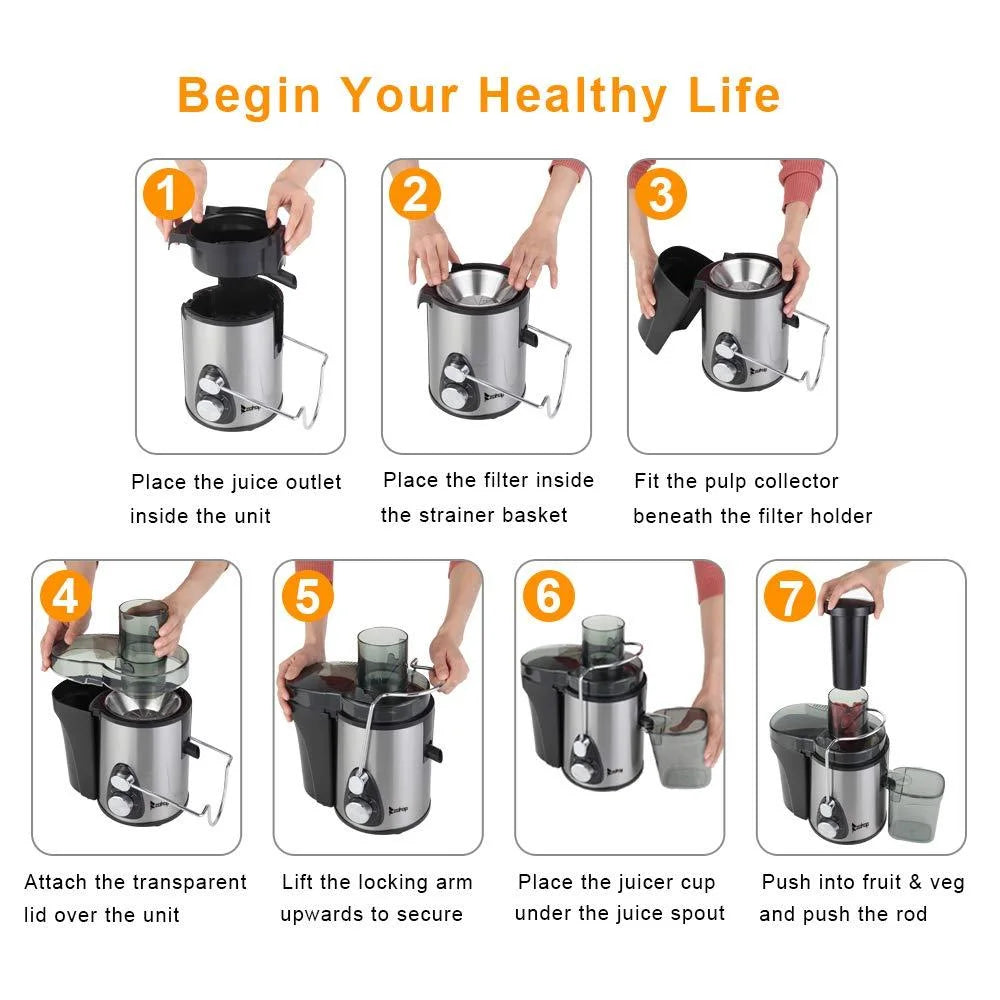 Begin Your Healthy Life

1

Place the juice outlet inside the unit

2

Place the filter inside the strainer basket

3

Fit the pulp collector beneath the filter holder

4

Attach the transparent lid over the unit

5

Lift the locking arm upwards to secure

6

Place the juicer cup under the juice spout

7

Push into fruit & veg and push the rod