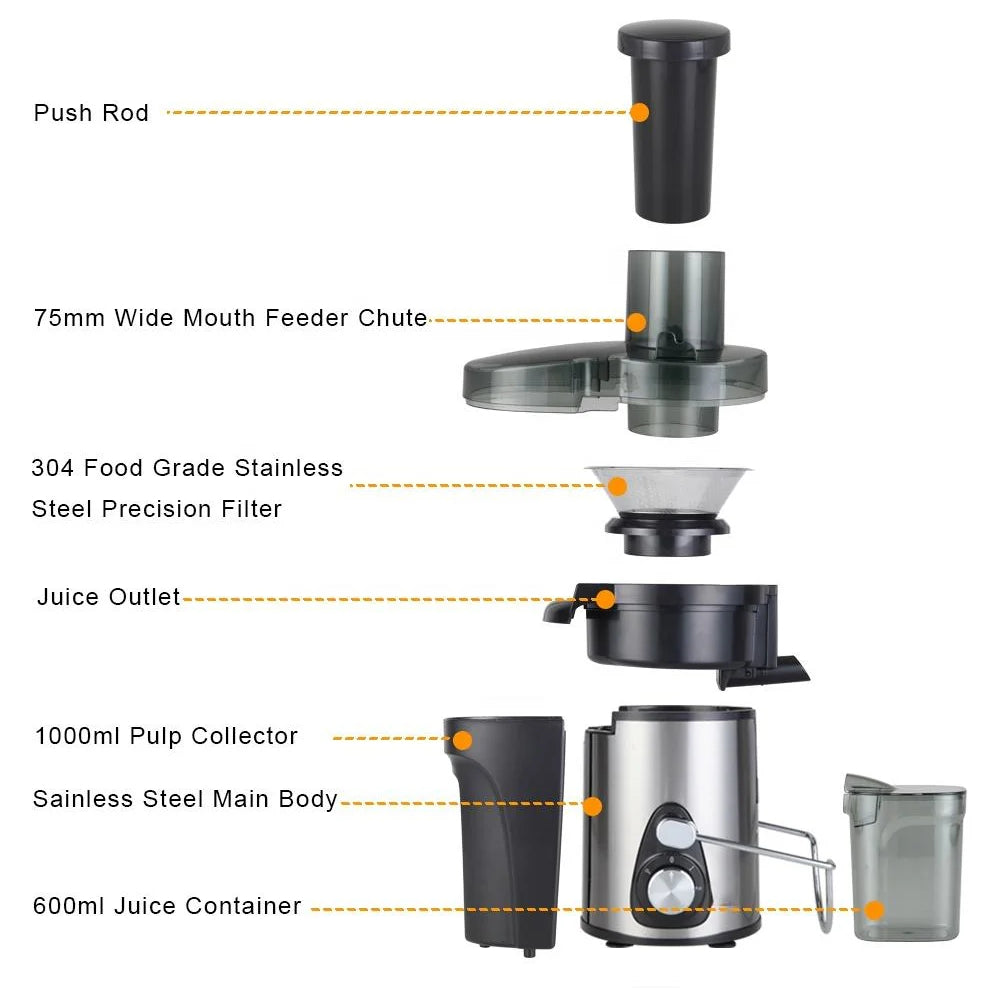 Push Rod

75mm Wide Mouth Feeder Chute

304 Food Grade Stainless Steel Precision Filter

Juice Outlet

1000ml Pulp Collector

Sainless Steel Main Body

600ml Juice Container